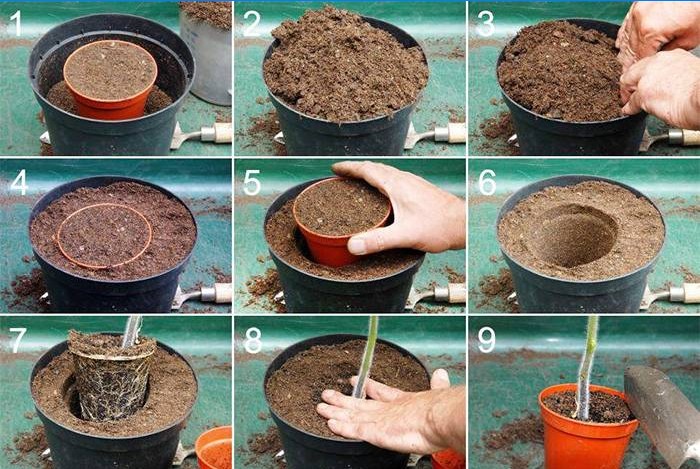 1

2

3

4

5

6

7

8

9